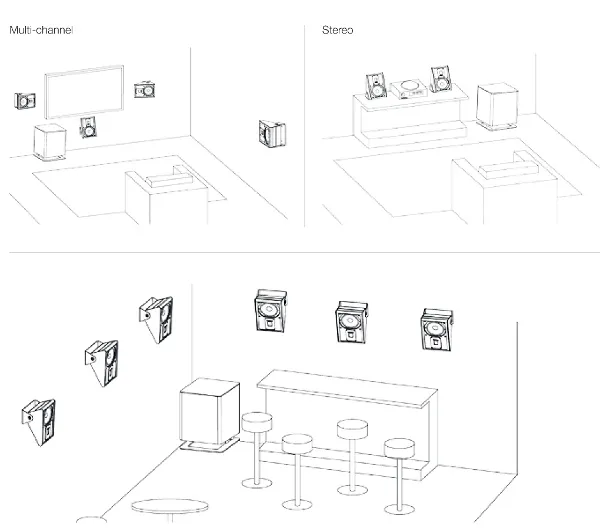 Multi-channel

Stereo