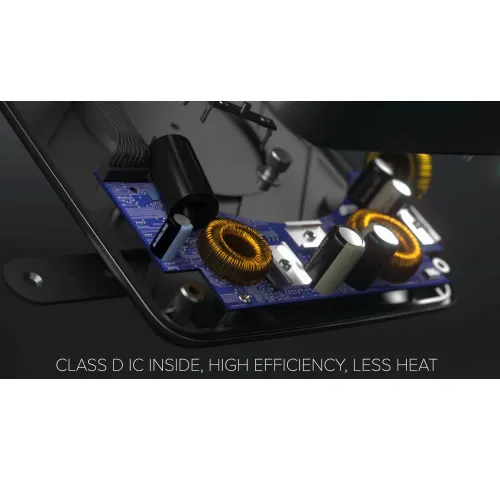 CLASS D IC INSIDE, HIGH EFFICIENCY, LESS HEAT