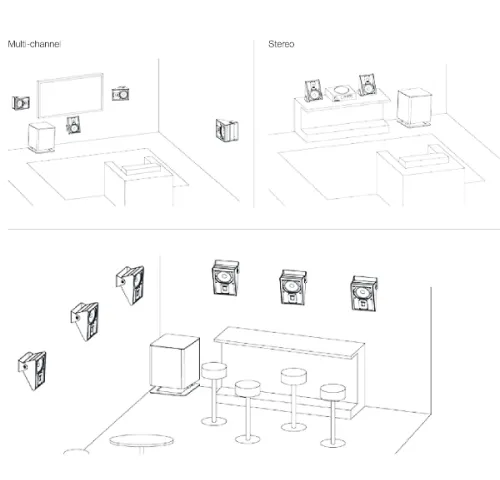 Multi-channel

Stereo